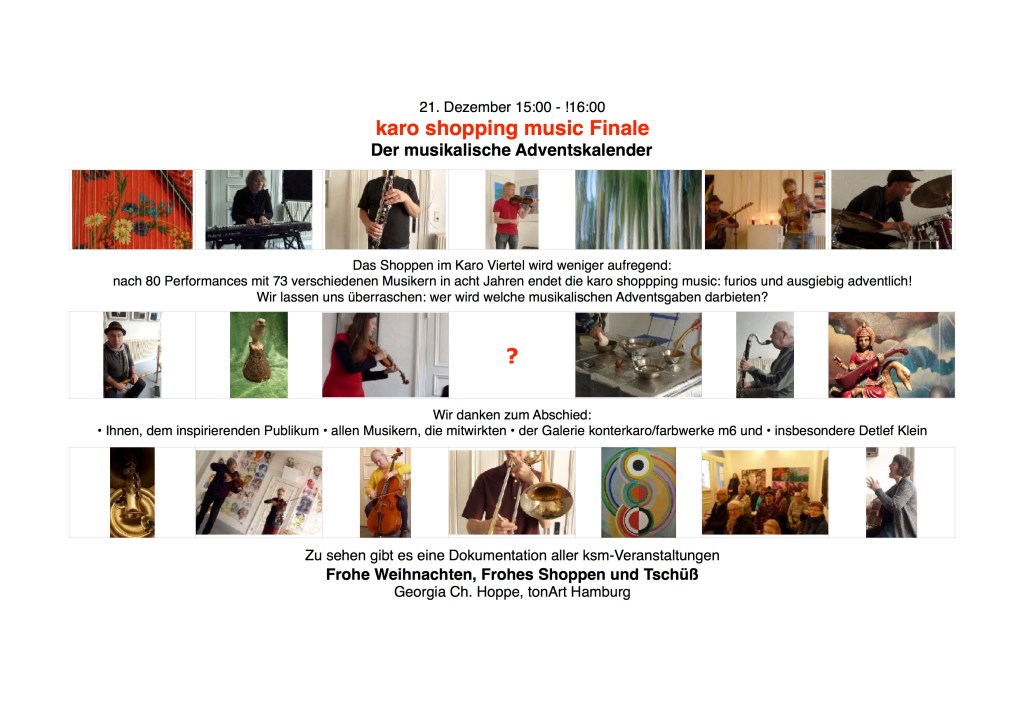 21. Dezember 15:00 - !16:00
karo shopping music Finale
Der musikalische Adventskalender

Das Shoppen im Karo Viertel wird weniger aufregend:
nach 80 Performances mit 73 verschiedenen Musikern in acht Jahren endet die karo shoppping music: furios und ausgiebig adventlich!
Wir lassen uns überraschen: wer wird welche musikalischen Adventsgaben darbieten?

?

Wir danken zum Abschied:
• Ihnen, dem inspirierenden Publikum • allen Musikern, die mitwirkten • der Galerie konterkaro/farbwerke m6 und • insbesondere Detlef Klein

Zu sehen gibt es eine Dokumentation aller ksm-Veranstaltungen
Frohe Weihnachten, Frohes Shoppen und Tschüß
Georgia Ch. Hoppe, tonArt Hamburg